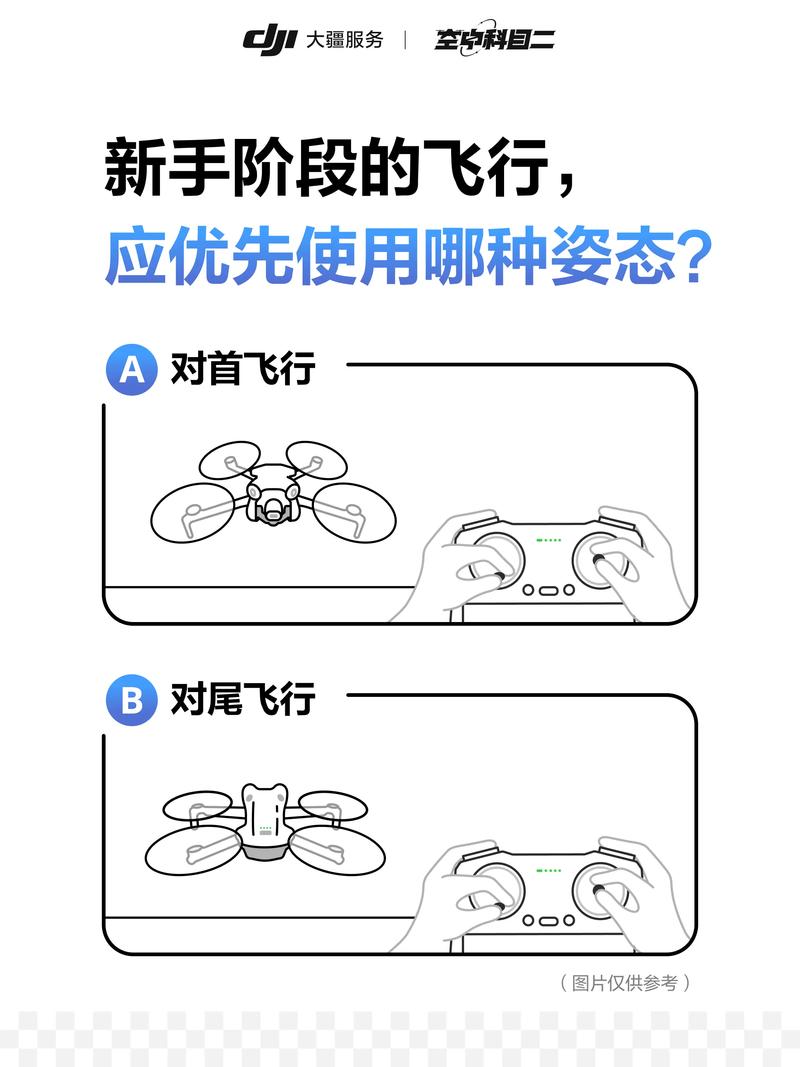 dji 大疆服务 | 空中科目二

新手阶段的飞行，
应优先使用哪种姿态？

A 对首飞行

B 对尾飞行

（图片仅供参考）